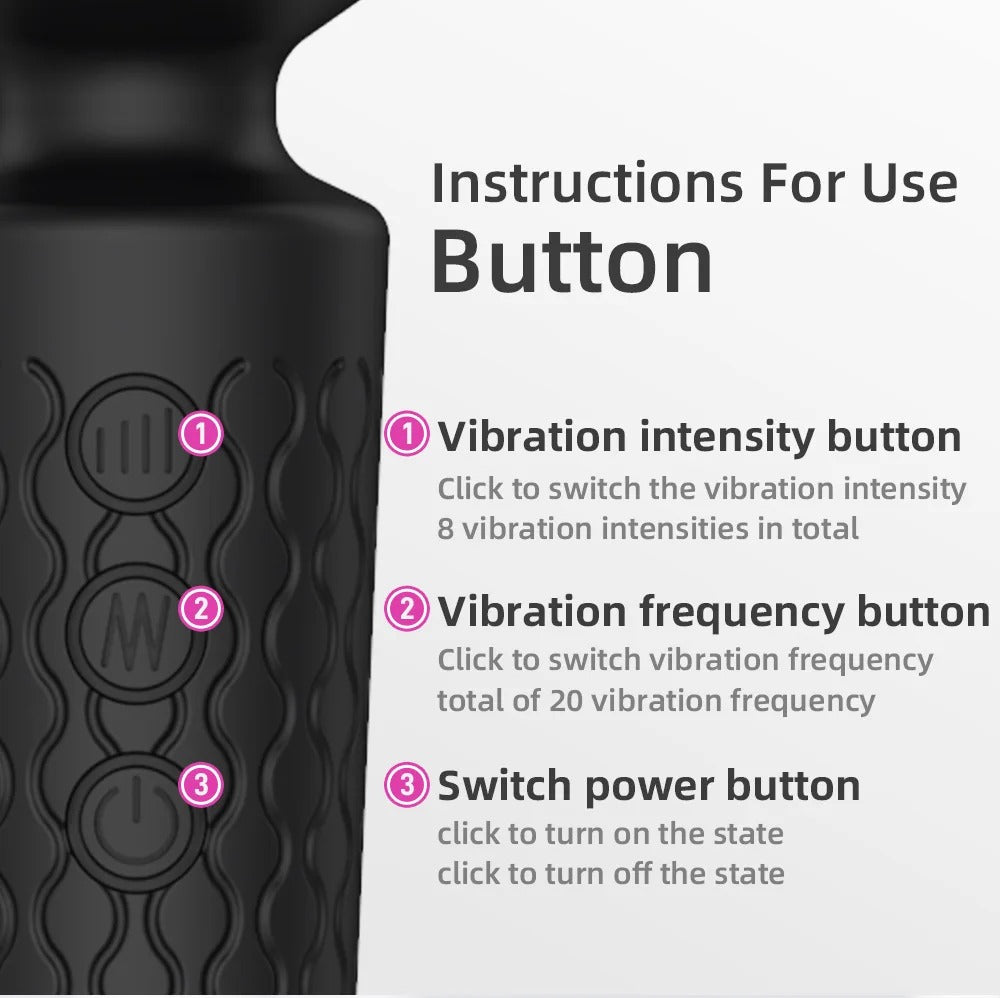 Instructions For Use
Button

1

2

3

1 Vibration intensity button
Click to switch the vibration intensity
8 vibration intensities in total

2 Vibration frequency button
Click to switch vibration frequency
total of 20 vibration frequency

3 Switch power button
click to turn on the state
click to turn off the state